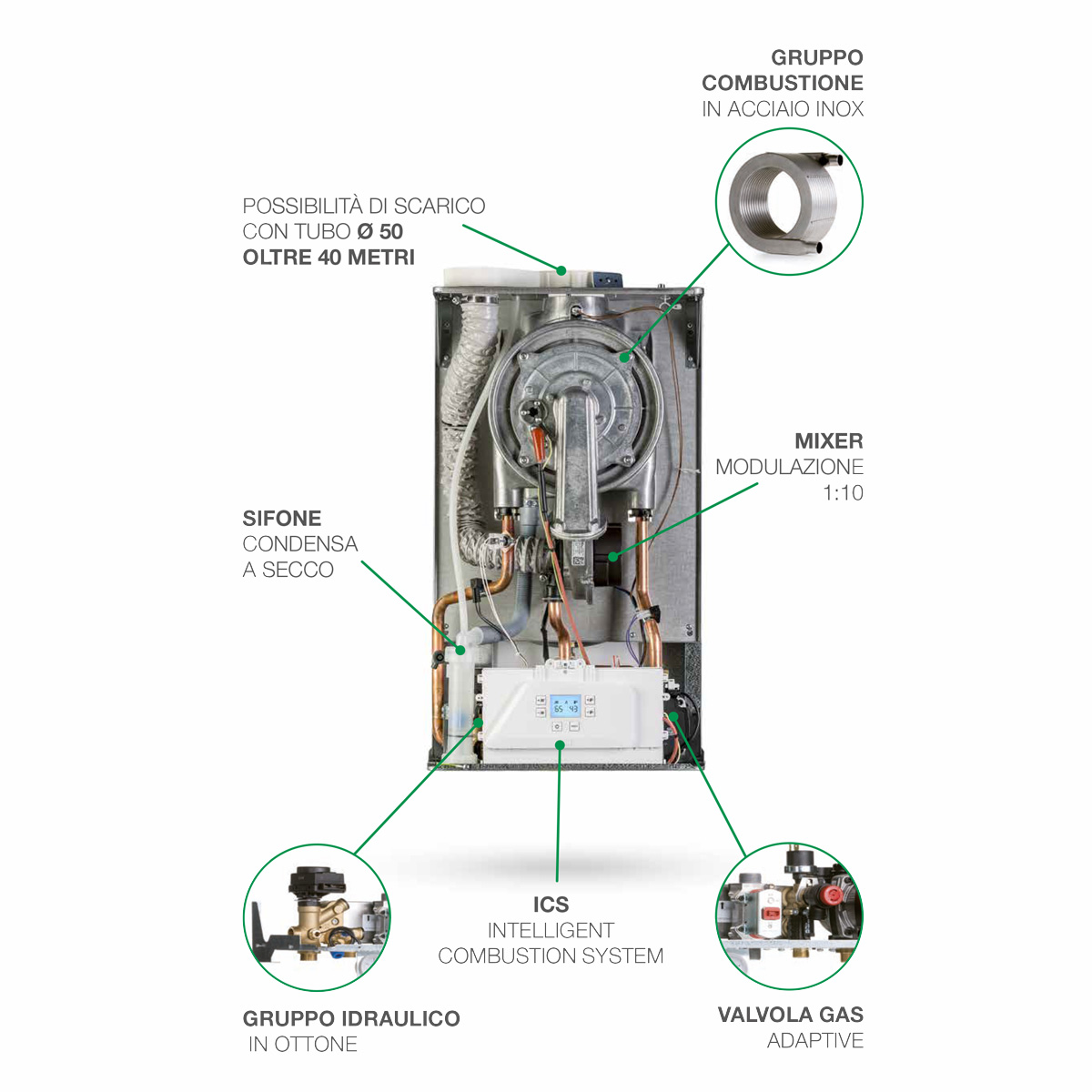 GRUPPO COMBUSTIONE
IN ACCIAIO INOX

POSSIBILITÀ DI SCARICO CON TUBO Ø 50
OLTRE 40 METRI

MIXER
MODULAZIONE
1:10

SIFONE
CONDENSA
A SECCO

55 43

ICS
INTELLIGENT
COMBUSTION SYSTEM

GRUPPO IDRAULICO
IN OTTONE

VALVOLA GAS
ADAPTIVE